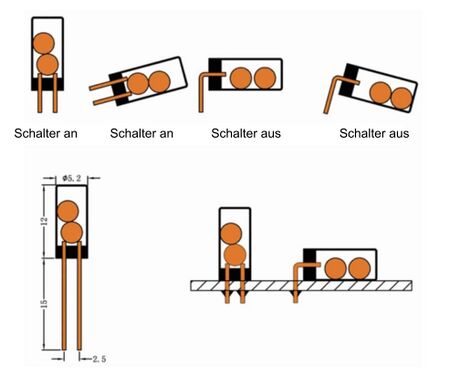 Schalter an
Schalter an
Schalter aus
Schalter aus

ø5.2
12
15
2.5