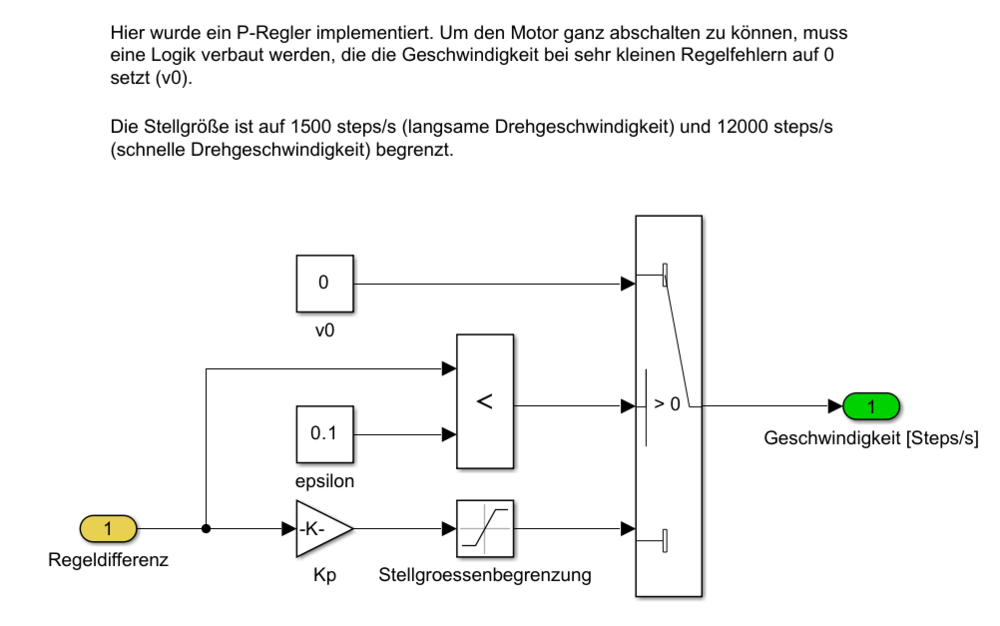 Hier wurde ein P-Regler implementiert. Um den Motor ganz abschalten zu können, muss eine Logik verbaut werden, die die Geschwindigkeit bei sehr kleinen Regelfehlern auf 0 setzt (v0).

Die Stellgröße ist auf 1500 steps/s (langsame Drehgeschwindigkeit) und 12000 steps/s (schnelle Drehgeschwindigkeit) begrenzt.

0

v0

<

> 0

1

Geschwindigkeit [Steps/s]

0.1

epsilon

1

Regeldifferenz

-K-

Kp

Stellgroessenbegrenzung