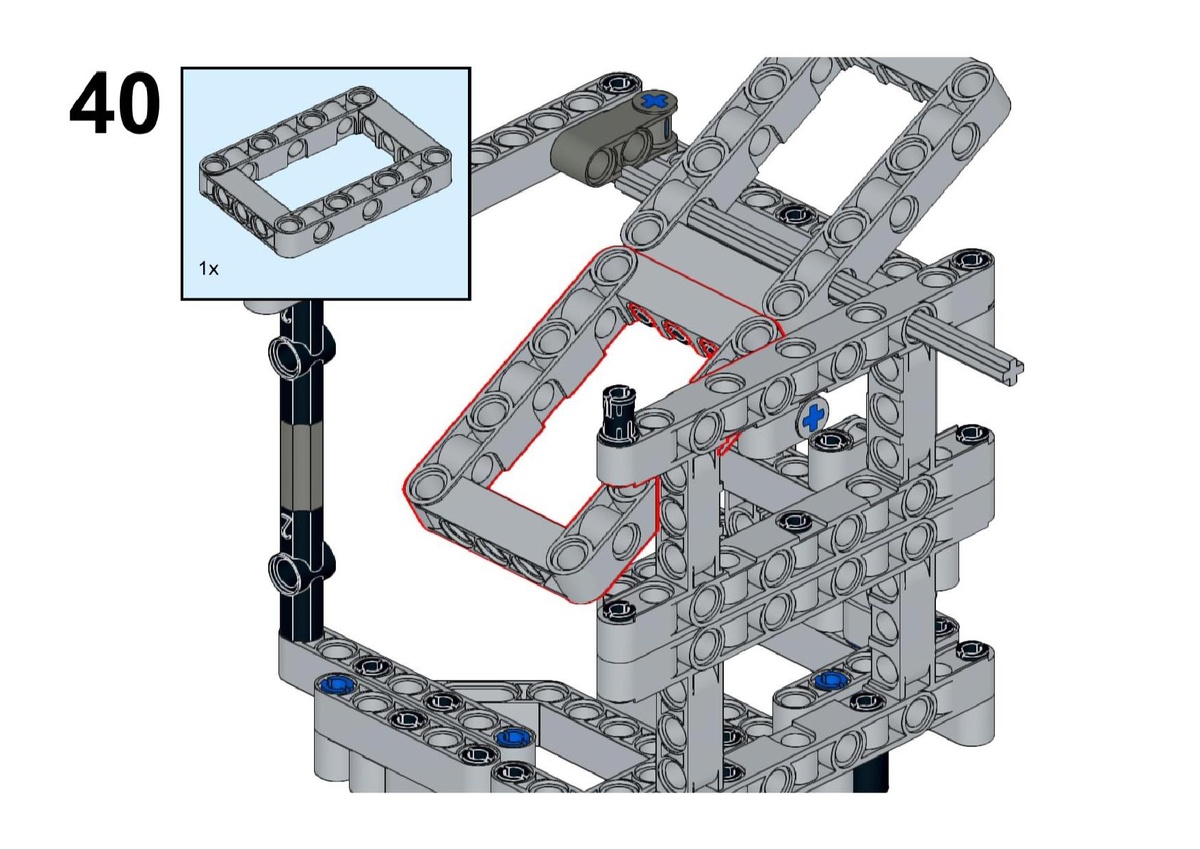 40

1x