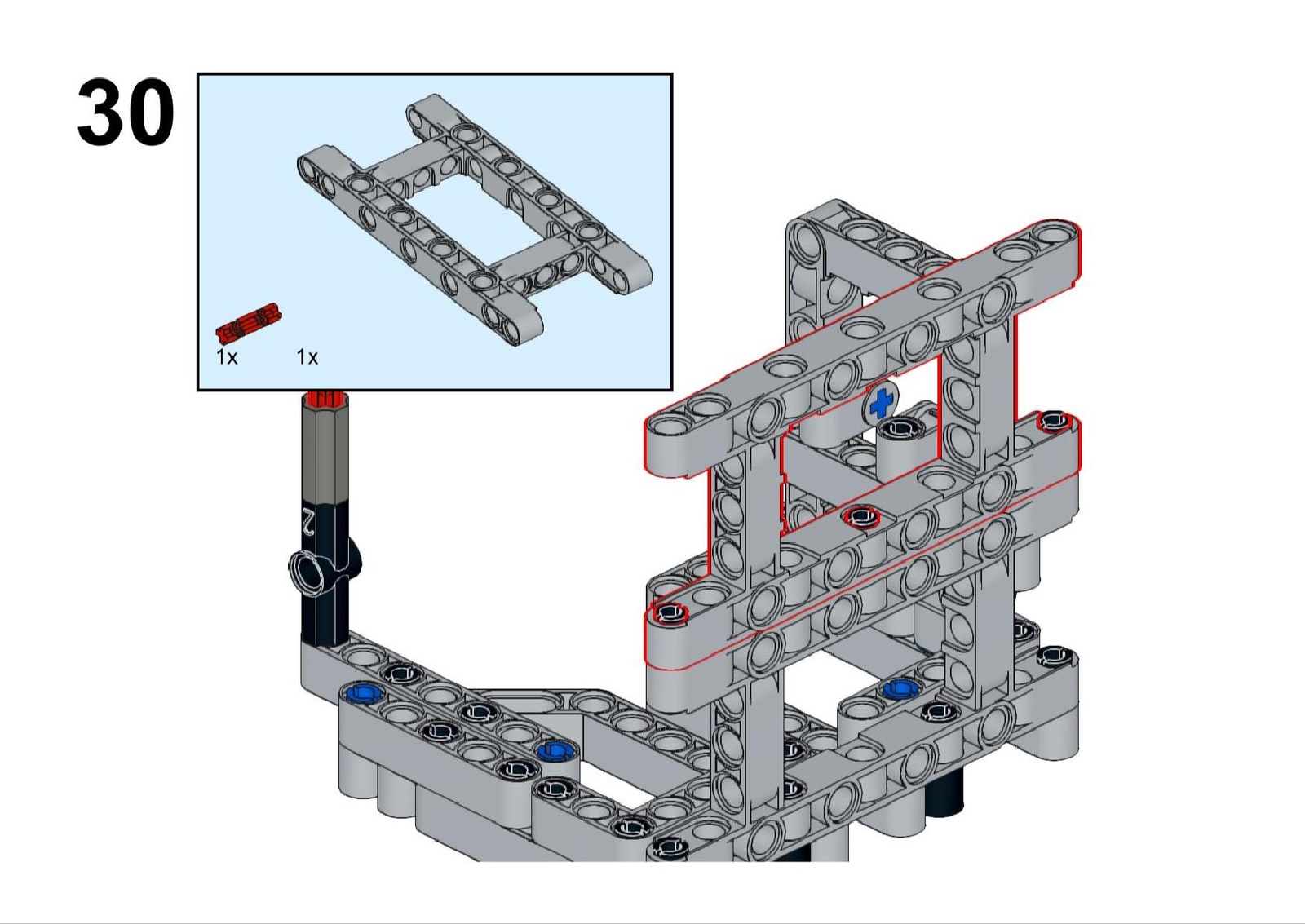 30

1x

1x

2