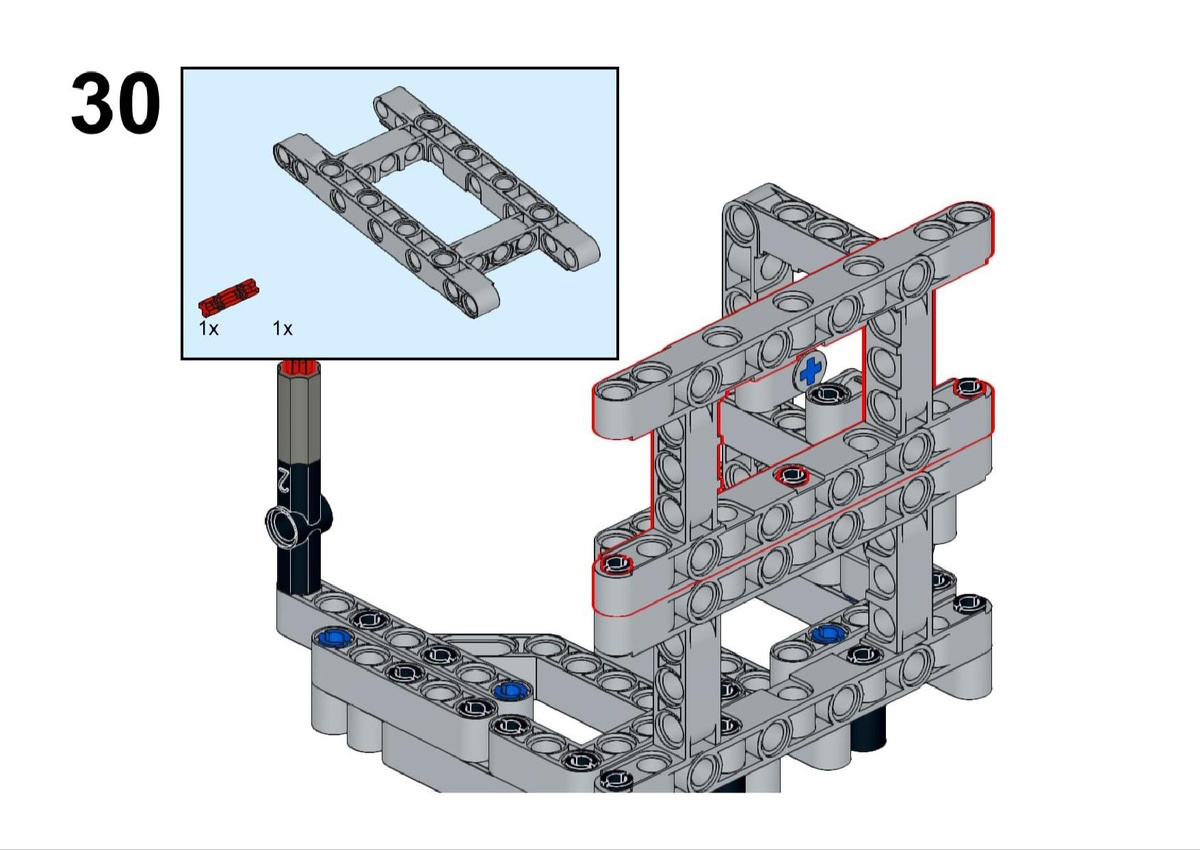 30

1x 1x

2