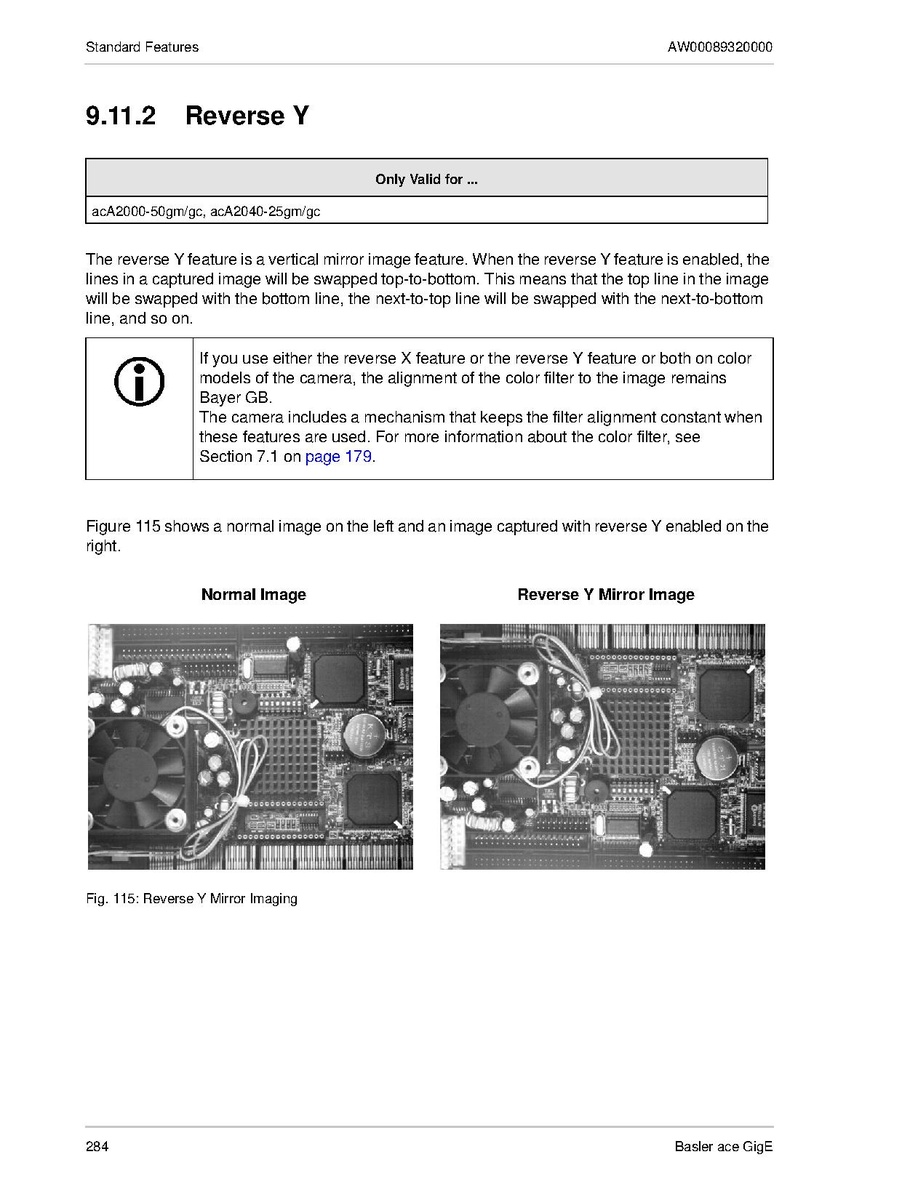 Standard Features

AW00089320000

9.11.2 Reverse Y

| Only Valid for ... |
|---|
| acA2000-50gm/gc, acA2040-25gm/gc |

The reverse Y feature is a vertical mirror image feature. When the reverse Y feature is enabled, the lines in a captured image will be swapped top-to-bottom. This means that the top line in the image will be swapped with the bottom line, the next-to-top line will be swapped with the next-to-bottom line, and so on.

If you use either the reverse X feature or the reverse Y feature or both on color models of the camera, the alignment of the color filter to the image remains Bayer GB.
The camera includes a mechanism that keeps the filter alignment constant when these features are used. For more information about the color filter, see Section 7.1 on page 179.

Figure 115 shows a normal image on the left and an image captured with reverse Y enabled on the right.

Normal Image

Reverse Y Mirror Image

Fig. 115: Reverse Y Mirror Imaging

284

Basler ace GigE