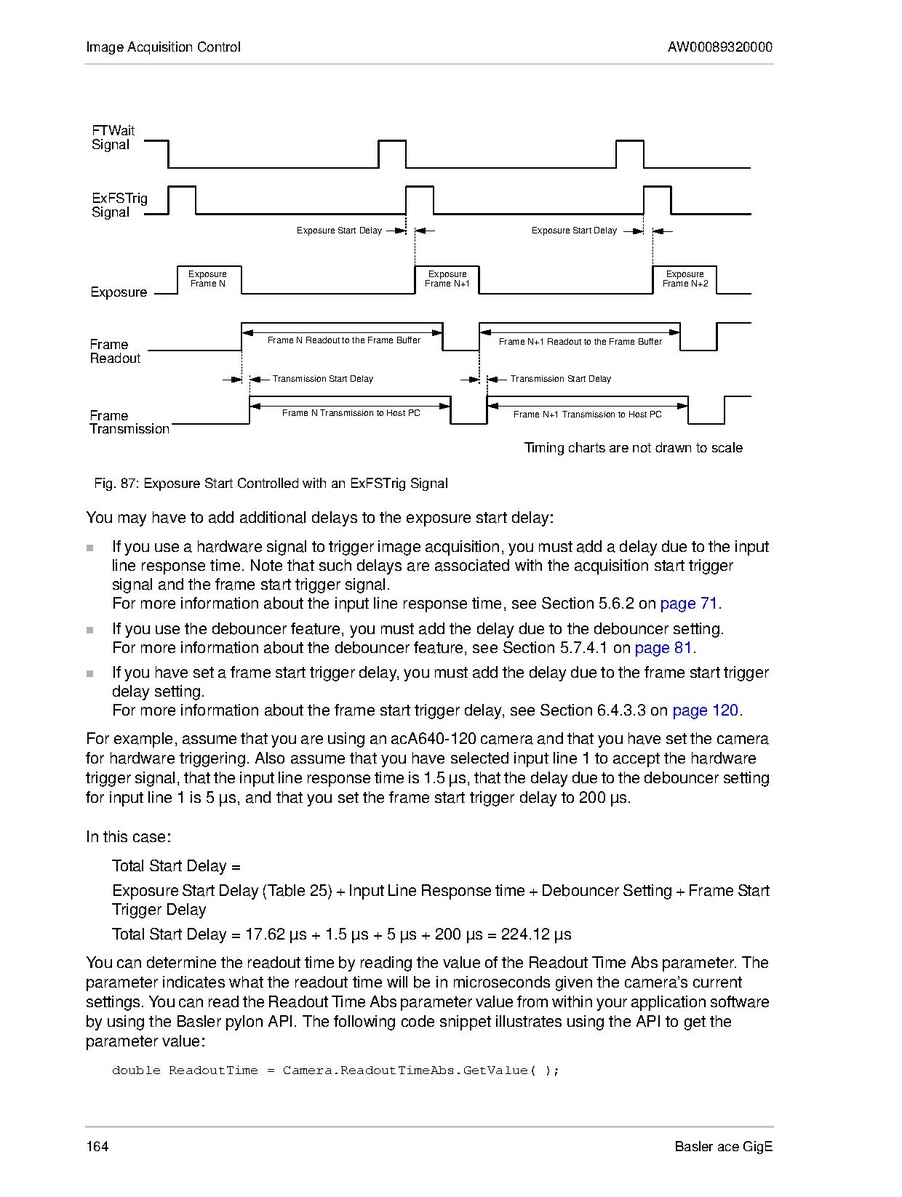 Image Acquisition Control

AW00089320000

FTWait Signal

ExFSTrig Signal

Exposure Start Delay

Exposure Start Delay

Exposure

Exposure Frame N

Exposure Frame N+1

Exposure Frame N+2

Frame Readout

Frame N Readout to the Frame Buffer

Frame N+1 Readout to the Frame Buffer

Transmission Start Delay

Transmission Start Delay

Frame Transmission

Frame N Transmission to Host PC

Frame N+1 Transmission to Host PC

Timing charts are not drawn to scale

Fig. 87: Exposure Start Controlled with an ExFSTrig Signal

You may have to add additional delays to the exposure start delay:

If you use a hardware signal to trigger image acquisition, you must add a delay due to the input line response time. Note that such delays are associated with the acquisition start trigger signal and the frame start trigger signal.
For more information about the input line response time, see Section 5.6.2 on page 71.

If you use the debouncer feature, you must add the delay due to the debouncer setting.
For more information about the debouncer feature, see Section 5.7.4.1 on page 81.

If you have set a frame start trigger delay, you must add the delay due to the frame start trigger delay setting.
For more information about the frame start trigger delay, see Section 6.4.3.3 on page 120.

For example, assume that you are using an acA640-120 camera and that you have set the camera for hardware triggering. Also assume that you have selected input line 1 to accept the hardware trigger signal, that the input line response time is 1.5 µs, that the delay due to the debouncer setting for input line 1 is 5 µs, and that you set the frame start trigger delay to 200 µs.

In this case:

Total Start Delay =

Exposure Start Delay (Table 25) + Input Line Response time + Debouncer Setting + Frame Start Trigger Delay

Total Start Delay = 17.62 µs + 1.5 µs + 5 µs + 200 µs = 224.12 µs

You can determine the readout time by reading the value of the Readout Time Abs parameter. The parameter indicates what the readout time will be in microseconds given the camera's current settings. You can read the Readout Time Abs parameter value from within your application software by using the Basler pylon API. The following code snippet illustrates using the API to get the parameter value:

double ReadoutTime = Camera.ReadoutTimeAbs.GetValue( );

164

Basler ace GigE