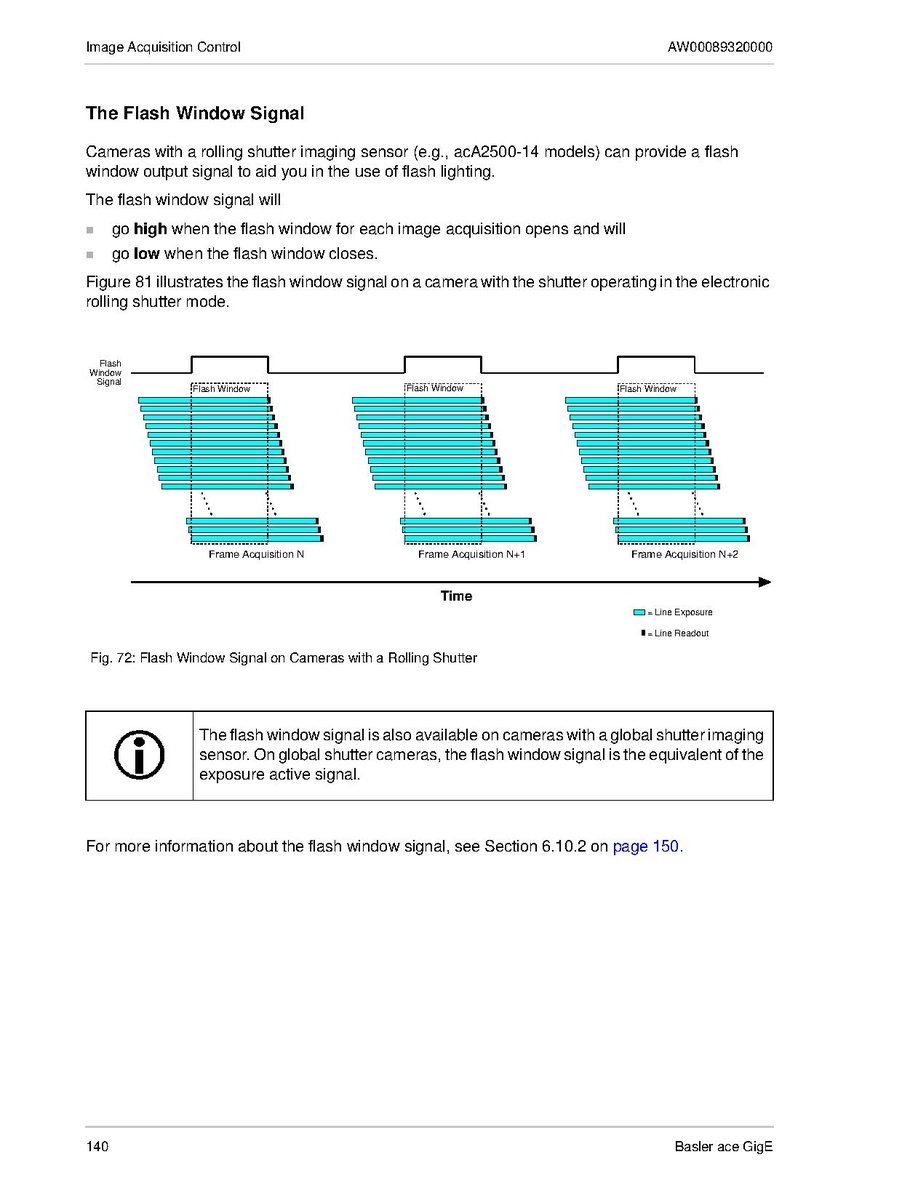 Image Acquisition Control

AW00089320000

The Flash Window Signal

Cameras with a rolling shutter imaging sensor (e.g., acA2500-14 models) can provide a flash window output signal to aid you in the use of flash lighting.

The flash window signal will

go **high** when the flash window for each image acquisition opens and will

go **low** when the flash window closes.

Figure 81 illustrates the flash window signal on a camera with the shutter operating in the electronic rolling shutter mode.

Flash Window Signal

Flash Window

Flash Window

Flash Window

Frame Acquisition N

Frame Acquisition N+1

Frame Acquisition N+2

Time

= Line Exposure

= Line Readout

Fig. 72: Flash Window Signal on Cameras with a Rolling Shutter

The flash window signal is also available on cameras with a global shutter imaging sensor. On global shutter cameras, the flash window signal is the equivalent of the exposure active signal.

For more information about the flash window signal, see Section 6.10.2 on page 150.

140

Basler ace GigE