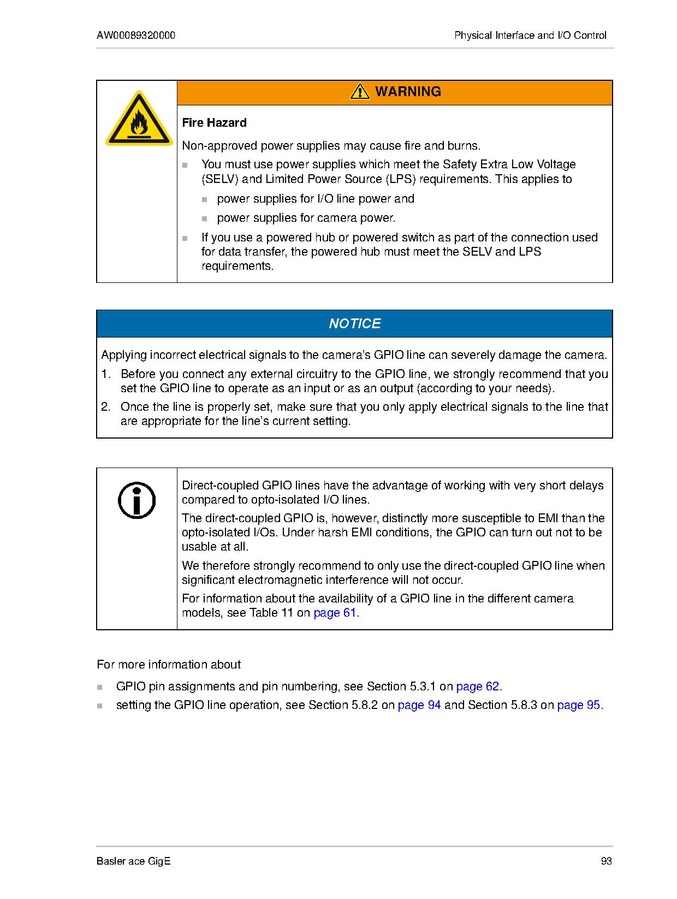 AW00089320000

Physical Interface and I/O Control

WARNING

Fire Hazard

Non-approved power supplies may cause fire and burns.

You must use power supplies which meet the Safety Extra Low Voltage (SELV) and Limited Power Source (LPS) requirements. This applies to

power supplies for I/O line power and

power supplies for camera power.

If you use a powered hub or powered switch as part of the connection used for data transfer, the powered hub must meet the SELV and LPS requirements.

NOTICE

Applying incorrect electrical signals to the camera's GPIO line can severely damage the camera.

1. Before you connect any external circuitry to the GPIO line, we strongly recommend that you set the GPIO line to operate as an input or as an output (according to your needs).

2. Once the line is properly set, make sure that you only apply electrical signals to the line that are appropriate for the line's current setting.

Direct-coupled GPIO lines have the advantage of working with very short delays compared to opto-isolated I/O lines.

The direct-coupled GPIO is, however, distinctly more susceptible to EMI than the opto-isolated I/Os. Under harsh EMI conditions, the GPIO can turn out not to be usable at all.

We therefore strongly recommend to only use the direct-coupled GPIO line when significant electromagnetic interference will not occur.

For information about the availability of a GPIO line in the different camera models, see Table 11 on page 61.

For more information about

GPIO pin assignments and pin numbering, see Section 5.3.1 on page 62.

setting the GPIO line operation, see Section 5.8.2 on page 94 and Section 5.8.3 on page 95.

Basler ace GigE

93