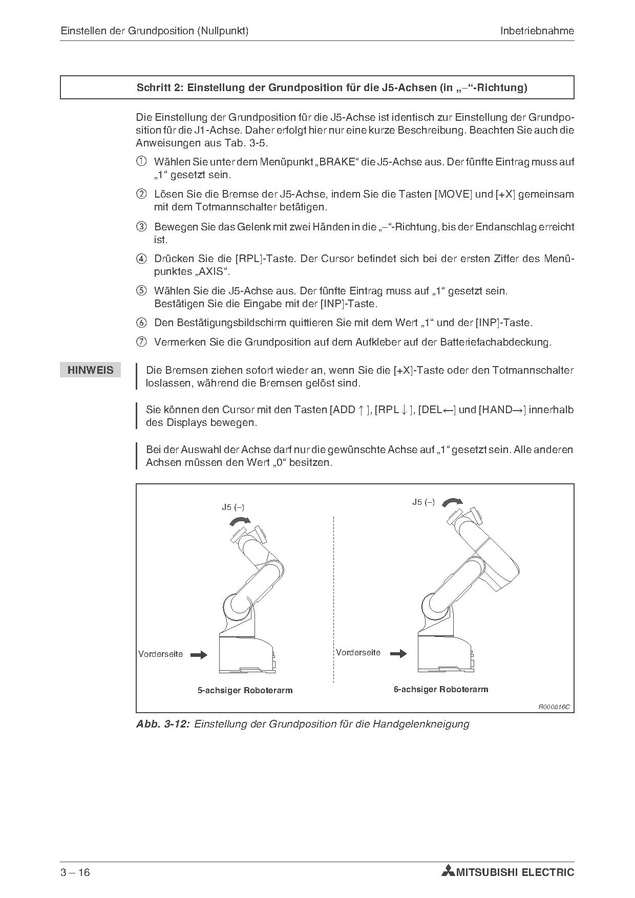 Einstellen der Grundposition (Nullpunkt)

Inbetriebnahme

Schritt 2: Einstellung der Grundposition für die J5-Achsen (in „–“-Richtung)

Die Einstellung der Grundposition für die J5-Achse ist identisch zur Einstellung der Grundposition für die J1-Achse. Daher erfolgt hier nur eine kurze Beschreibung. Beachten Sie auch die Anweisungen aus Tab. 3-5.

① Wählen Sie unter dem Menüpunkt „BRAKE“ die J5-Achse aus. Der fünfte Eintrag muss auf „1“ gesetzt sein.

② Lösen Sie die Bremse der J5-Achse, indem Sie die Tasten [MOVE] und [+X] gemeinsam mit dem Totmannschalter betätigen.

③ Bewegen Sie das Gelenk mit zwei Händen in die „–“-Richtung, bis der Endanschlag erreicht ist.

④ Drücken Sie die [RPL]-Taste. Der Cursor befindet sich bei der ersten Ziffer des Menüpunktes „AXIS“.

⑤ Wählen Sie die J5-Achse aus. Der fünfte Eintrag muss auf „1“ gesetzt sein. Bestätigen Sie die Eingabe mit der [INP]-Taste.

⑥ Den Bestätigungsbildschirm quittieren Sie mit dem Wert „1“ und der [INP]-Taste.

⑦ Vermerken Sie die Grundposition auf dem Aufkleber auf der Batteriefachabdeckung.

HINWEIS

Die Bremsen ziehen sofort wieder an, wenn Sie die [+X]-Taste oder den Totmannschalter loslassen, während die Bremsen gelöst sind.

Sie können den Cursor mit den Tasten [ADD ↑], [RPL ↓], [DEL←] und [HAND→] innerhalb des Displays bewegen.

Bei der Auswahl der Achse darf nur die gewünschte Achse auf „1“ gesetzt sein. Alle anderen Achsen müssen den Wert „0“ besitzen.

J5 (–)
Vorderseite
5-achsiger Roboterarm

J5 (–)
Vorderseite
6-achsiger Roboterarm

R000816C

Abb. 3-12: Einstellung der Grundposition für die Handgelenkneigung

3 – 16

MITSUBISHI ELECTRIC