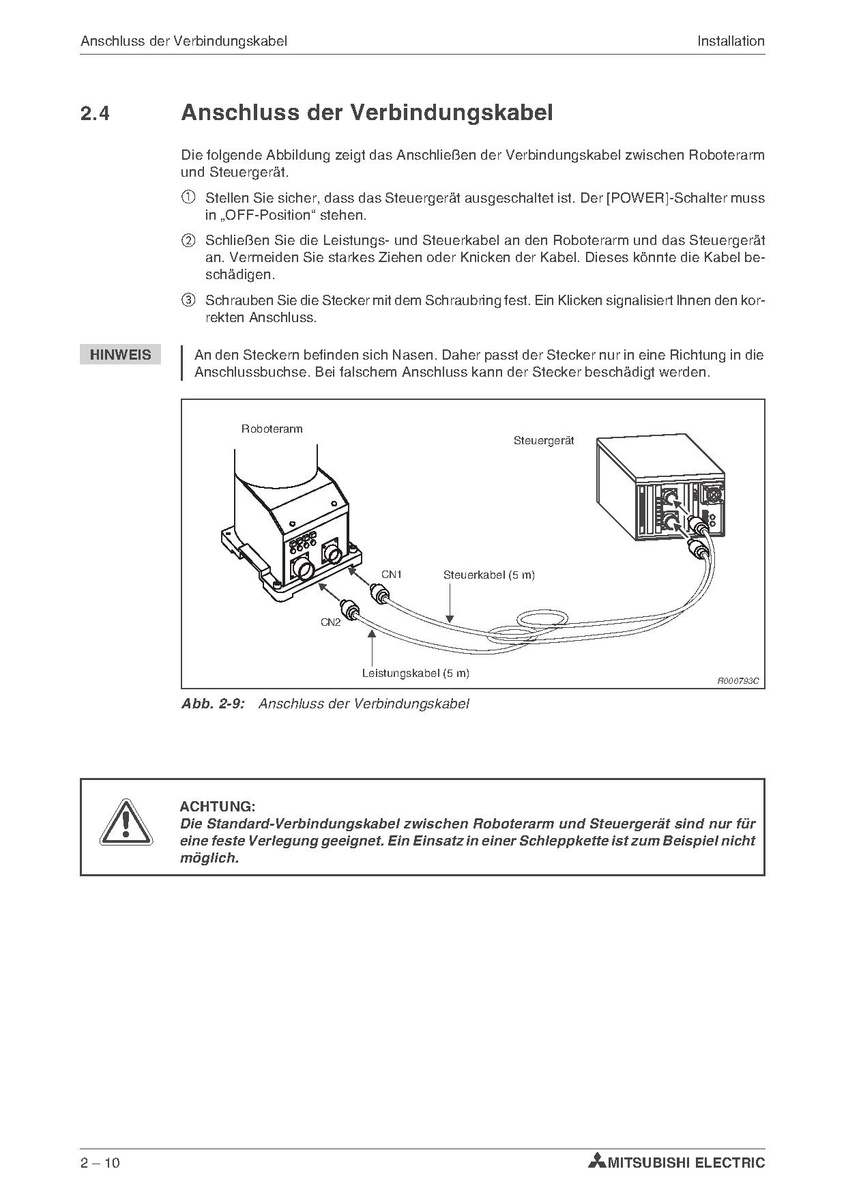 Anschluss der Verbindungskabel

Installation

2.4 Anschluss der Verbindungskabel

Die folgende Abbildung zeigt das Anschließen der Verbindungskabel zwischen Roboterarm und Steuergerät.

① Stellen Sie sicher, dass das Steuergerät ausgeschaltet ist. Der [POWER]-Schalter muss in „OFF-Position“ stehen.

② Schließen Sie die Leistungs- und Steuerkabel an den Roboterarm und das Steuergerät an. Vermeiden Sie starkes Ziehen oder Knicken der Kabel. Dieses könnte die Kabel beschädigen.

③ Schrauben Sie die Stecker mit dem Schraubring fest. Ein Klicken signalisiert Ihnen den korrekten Anschluss.

HINWEIS

An den Steckern befinden sich Nasen. Daher passt der Stecker nur in eine Richtung in die Anschlussbuchse. Bei falschem Anschluss kann der Stecker beschädigt werden.

Roboterarm

Steuergerät

CN1

Steuerkabel (5 m)

CN2

Leistungskabel (5 m)

R000793C

Abb. 2-9: Anschluss der Verbindungskabel

ACHTUNG:
Die Standard-Verbindungskabel zwischen Roboterarm und Steuergerät sind nur für eine feste Verlegung geeignet. Ein Einsatz in einer Schleppkette ist zum Beispiel nicht möglich.

2 – 10

MITSUBISHI ELECTRIC