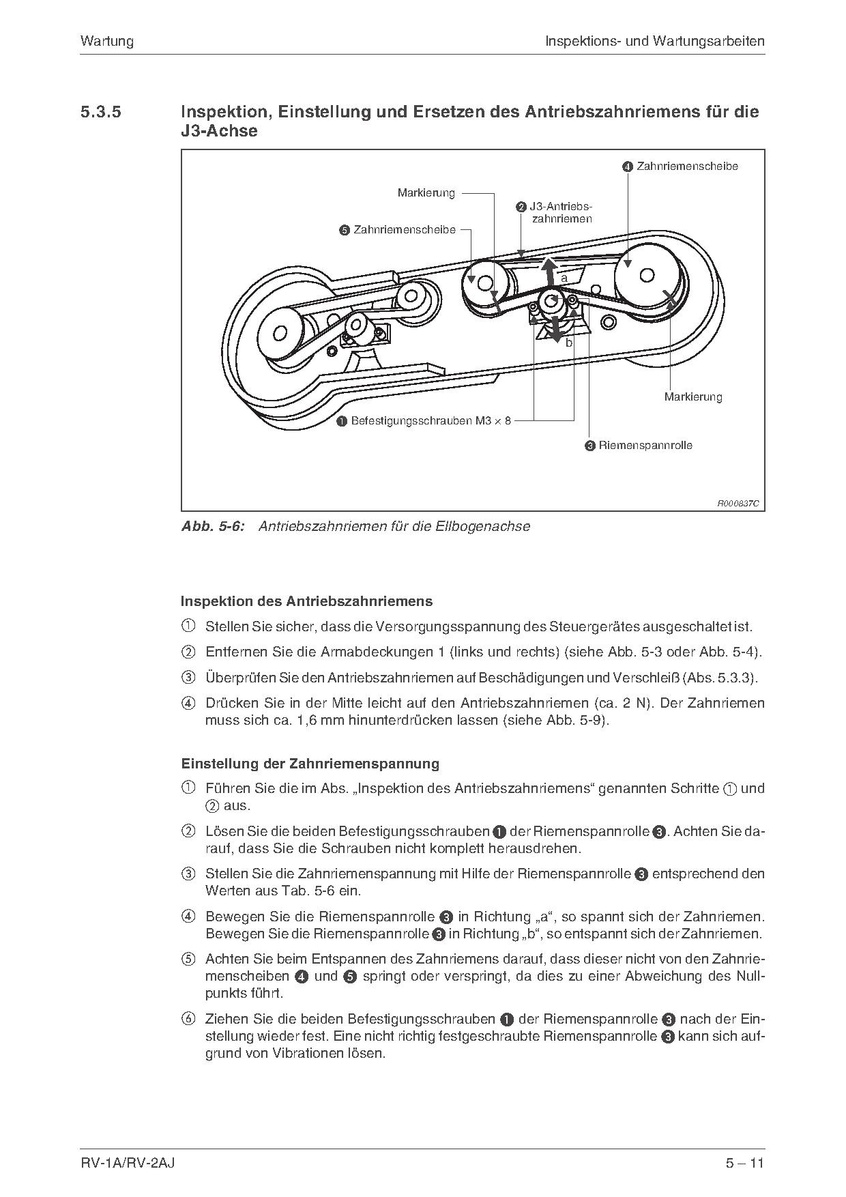 Wartung

Inspektions- und Wartungsarbeiten

5.3.5 Inspektion, Einstellung und Ersetzen des Antriebszahnriemens für die J3-Achse

❹ Zahnriemenscheibe

Markierung

❷ J3-Antriebszahnriemen

❺ Zahnriemenscheibe

a

b

Markierung

❶ Befestigungsschrauben M3 × 8

❸ Riemenspannrolle

R000837C

Abb. 5-6: Antriebszahnriemen für die Ellbogenachse

Inspektion des Antriebszahnriemens

① Stellen Sie sicher, dass die Versorgungsspannung des Steuergerätes ausgeschaltet ist.

② Entfernen Sie die Armabdeckungen 1 (links und rechts) (siehe Abb. 5-3 oder Abb. 5-4).

③ Überprüfen Sie den Antriebszahnriemen auf Beschädigungen und Verschleiß (Abs. 5.3.3).

④ Drücken Sie in der Mitte leicht auf den Antriebszahnriemen (ca. 2 N). Der Zahnriemen muss sich ca. 1,6 mm hinunterdrücken lassen (siehe Abb. 5-9).

Einstellung der Zahnriemenspannung

① Führen Sie die im Abs. „Inspektion des Antriebszahnriemens“ genannten Schritte ① und ② aus.

② Lösen Sie die beiden Befestigungsschrauben ❶ der Riemenspannrolle ❸. Achten Sie darauf, dass Sie die Schrauben nicht komplett herausdrehen.

③ Stellen Sie die Zahnriemenspannung mit Hilfe der Riemenspannrolle ❸ entsprechend den Werten aus Tab. 5-6 ein.

④ Bewegen Sie die Riemenspannrolle ❸ in Richtung „a“, so spannt sich der Zahnriemen. Bewegen Sie die Riemenspannrolle ❸ in Richtung „b“, so entspannt sich der Zahnriemen.

⑤ Achten Sie beim Entspannen des Zahnriemens darauf, dass dieser nicht von den Zahnriemenscheiben ❹ und ❺ springt oder verspringt, da dies zu einer Abweichung des Nullpunkts führt.

⑥ Ziehen Sie die beiden Befestigungsschrauben ❶ der Riemenspannrolle ❸ nach der Einstellung wieder fest. Eine nicht richtig festgeschraubte Riemenspannrolle ❸ kann sich aufgrund von Vibrationen lösen.

RV-1A/RV-2AJ

5 – 11