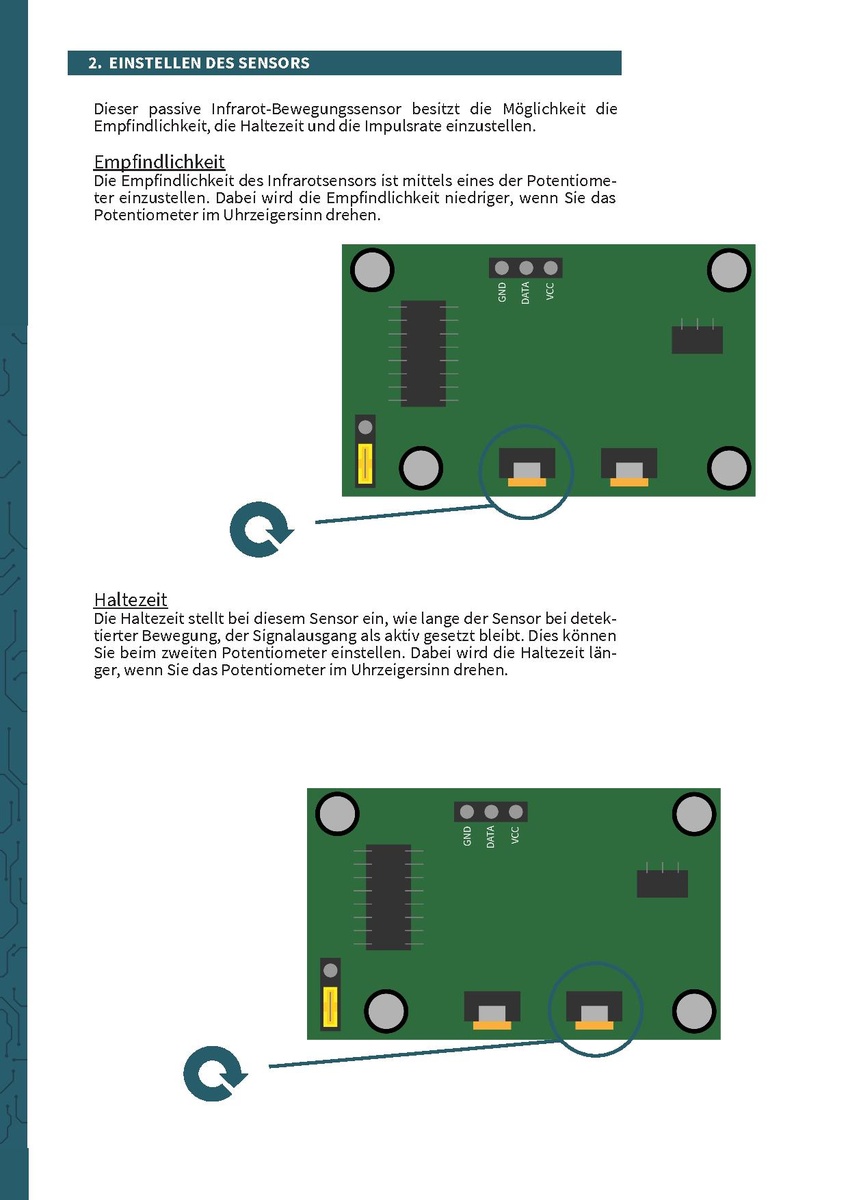 2. EINSTELLEN DES SENSORS

Dieser passive Infrarot-Bewegungssensor besitzt die Möglichkeit die Empfindlichkeit, die Haltezeit und die Impulsrate einzustellen.

Empfindlichkeit
Die Empfindlichkeit des Infrarotsensors ist mittels eines der Potentiometer einzustellen. Dabei wird die Empfindlichkeit niedriger, wenn Sie das Potentiometer im Uhrzeigersinn drehen.

GND DATA VCC

Haltezeit
Die Haltezeit stellt bei diesem Sensor ein, wie lange der Sensor bei detektierter Bewegung, der Signalausgang als aktiv gesetzt bleibt. Dies können Sie beim zweiten Potentiometer einstellen. Dabei wird die Haltezeit länger, wenn Sie das Potentiometer im Uhrzeigersinn drehen.

GND DATA VCC