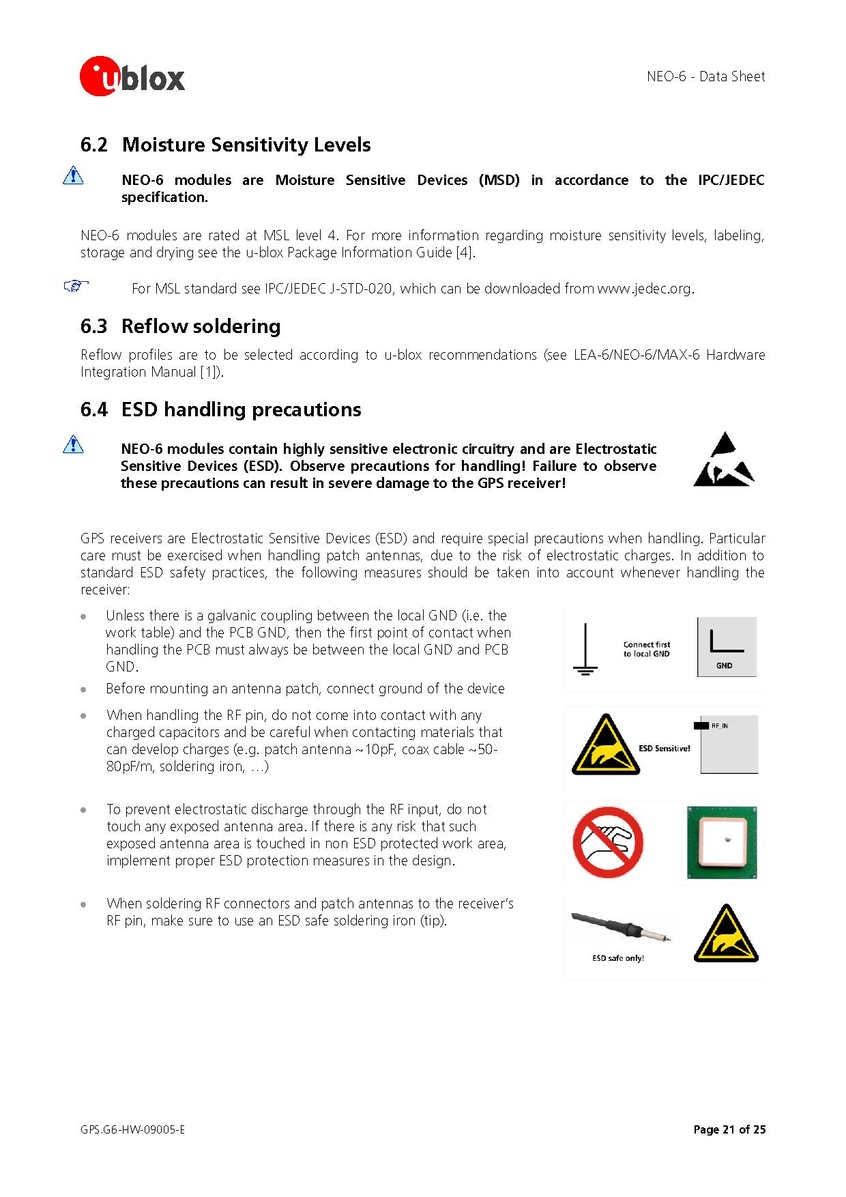 ublox

NEO-6 - Data Sheet

6.2 Moisture Sensitivity Levels

NEO-6 modules are Moisture Sensitive Devices (MSD) in accordance to the IPC/JEDEC specification.

NEO-6 modules are rated at MSL level 4. For more information regarding moisture sensitivity levels, labeling, storage and drying see the u-blox Package Information Guide [4].

For MSL standard see IPC/JEDEC J-STD-020, which can be downloaded from www.jedec.org.

6.3 Reflow soldering

Reflow profiles are to be selected according to u-blox recommendations (see LEA-6/NEO-6/MAX-6 Hardware Integration Manual [1]).

6.4 ESD handling precautions

NEO-6 modules contain highly sensitive electronic circuitry and are Electrostatic Sensitive Devices (ESD). Observe precautions for handling! Failure to observe these precautions can result in severe damage to the GPS receiver!

GPS receivers are Electrostatic Sensitive Devices (ESD) and require special precautions when handling. Particular care must be exercised when handling patch antennas, due to the risk of electrostatic charges. In addition to standard ESD safety practices, the following measures should be taken into account whenever handling the receiver:

• Unless there is a galvanic coupling between the local GND (i.e. the work table) and the PCB GND, then the first point of contact when handling the PCB must always be between the local GND and PCB GND.

• Before mounting an antenna patch, connect ground of the device

• When handling the RF pin, do not come into contact with any charged capacitors and be careful when contacting materials that can develop charges (e.g. patch antenna ~10pF, coax cable ~50-80pF/m, soldering iron, …)

• To prevent electrostatic discharge through the RF input, do not touch any exposed antenna area. If there is any risk that such exposed antenna area is touched in non ESD protected work area, implement proper ESD protection measures in the design.

• When soldering RF connectors and patch antennas to the receiver's RF pin, make sure to use an ESD safe soldering iron (tip).

Connect first to local GND

GND

RF_IN

ESD Sensitive!

ESD safe only!

GPS.G6-HW-09005-E

Page 21 of 25