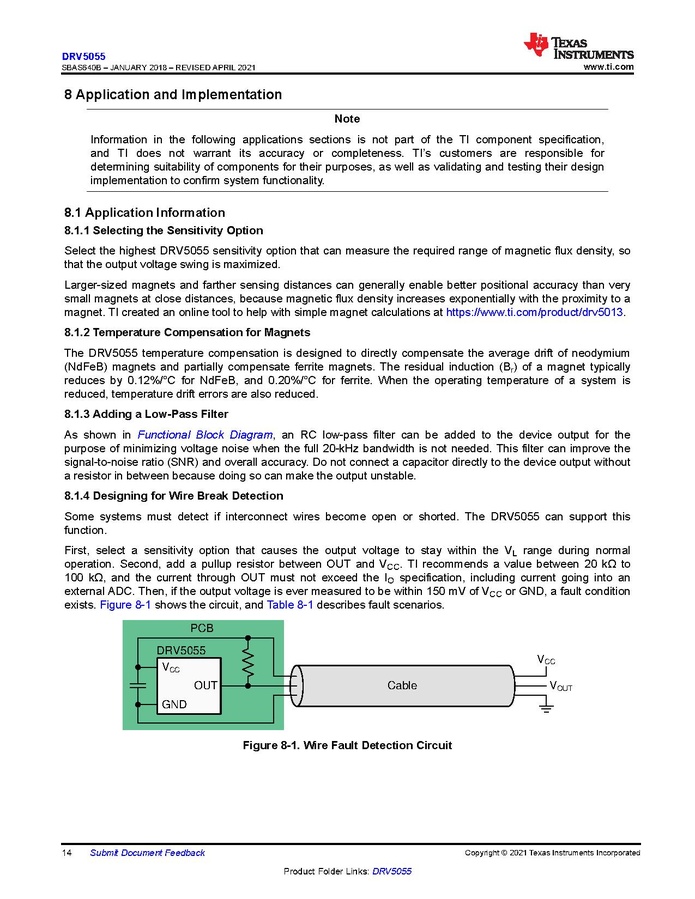 DRV5055
SBAS640B – JANUARY 2018 – REVISED APRIL 2021

TEXAS INSTRUMENTS
www.ti.com

8 Application and Implementation

Note

Information in the following applications sections is not part of the TI component specification, and TI does not warrant its accuracy or completeness. TI's customers are responsible for determining suitability of components for their purposes, as well as validating and testing their design implementation to confirm system functionality.

8.1 Application Information

8.1.1 Selecting the Sensitivity Option

Select the highest DRV5055 sensitivity option that can measure the required range of magnetic flux density, so that the output voltage swing is maximized.

Larger-sized magnets and farther sensing distances can generally enable better positional accuracy than very small magnets at close distances, because magnetic flux density increases exponentially with the proximity to a magnet. TI created an online tool to help with simple magnet calculations at https://www.ti.com/product/drv5013.

8.1.2 Temperature Compensation for Magnets

The DRV5055 temperature compensation is designed to directly compensate the average drift of neodymium (NdFeB) magnets and partially compensate ferrite magnets. The residual induction ($B_r$) of a magnet typically reduces by 0.12%/°C for NdFeB, and 0.20%/°C for ferrite. When the operating temperature of a system is reduced, temperature drift errors are also reduced.

8.1.3 Adding a Low-Pass Filter

As shown in Functional Block Diagram, an RC low-pass filter can be added to the device output for the purpose of minimizing voltage noise when the full 20-kHz bandwidth is not needed. This filter can improve the signal-to-noise ratio (SNR) and overall accuracy. Do not connect a capacitor directly to the device output without a resistor in between because doing so can make the output unstable.

8.1.4 Designing for Wire Break Detection

Some systems must detect if interconnect wires become open or shorted. The DRV5055 can support this function.

First, select a sensitivity option that causes the output voltage to stay within the $V_L$ range during normal operation. Second, add a pullup resistor between OUT and $V_{CC}$. TI recommends a value between 20 kΩ to 100 kΩ, and the current through OUT must not exceed the $I_O$ specification, including current going into an external ADC. Then, if the output voltage is ever measured to be within 150 mV of $V_{CC}$ or GND, a fault condition exists. Figure 8-1 shows the circuit, and Table 8-1 describes fault scenarios.

PCB
DRV5055
$V_{CC}$
OUT
GND
Cable
$V_{CC}$
$V_{OUT}$

Figure 8-1. Wire Fault Detection Circuit

14 Submit Document Feedback

Copyright © 2021 Texas Instruments Incorporated

Product Folder Links: DRV5055