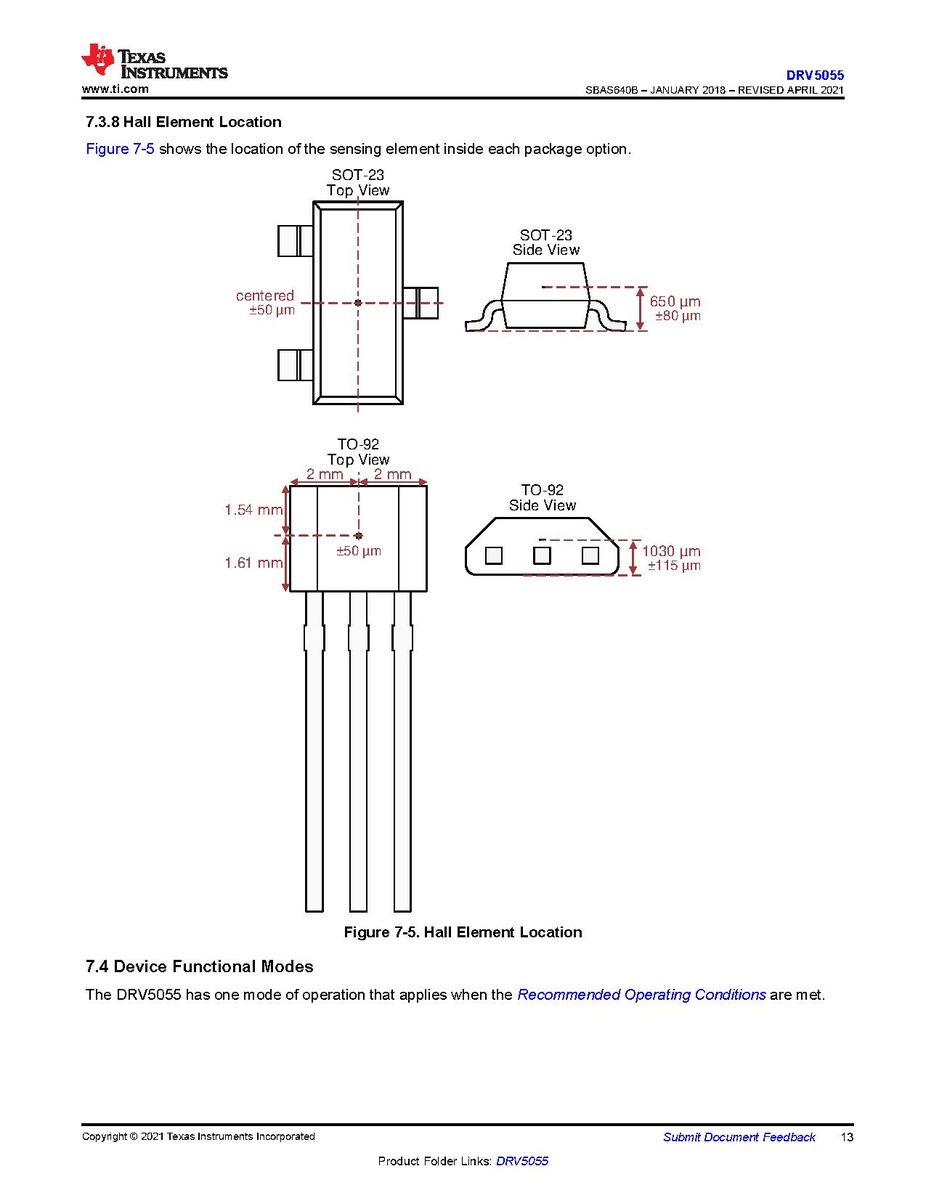 TEXAS INSTRUMENTS
www.ti.com

DRV5055
SBAS640B – JANUARY 2018 – REVISED APRIL 2021

7.3.8 Hall Element Location

Figure 7-5 shows the location of the sensing element inside each package option.

SOT-23
Top View

centered
±50 µm

SOT-23
Side View

650 µm
±80 µm

TO-92
Top View

2 mm
2 mm

1.54 mm

1.61 mm

±50 µm

TO-92
Side View

1030 µm
±115 µm

Figure 7-5. Hall Element Location

7.4 Device Functional Modes

The DRV5055 has one mode of operation that applies when the Recommended Operating Conditions are met.

Copyright © 2021 Texas Instruments Incorporated

Submit Document Feedback 13

Product Folder Links: DRV5055