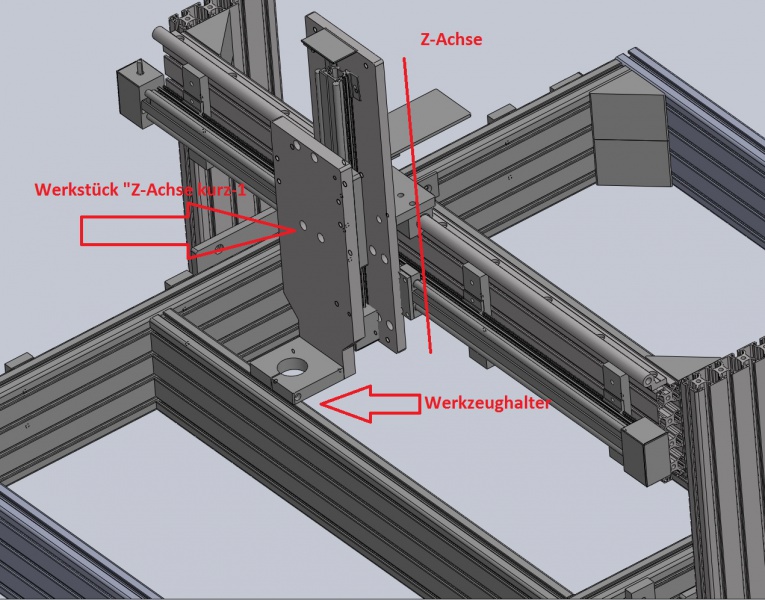 Z-Achse

Werkstück "Z-Achse kurz-1

Werkzeughalter