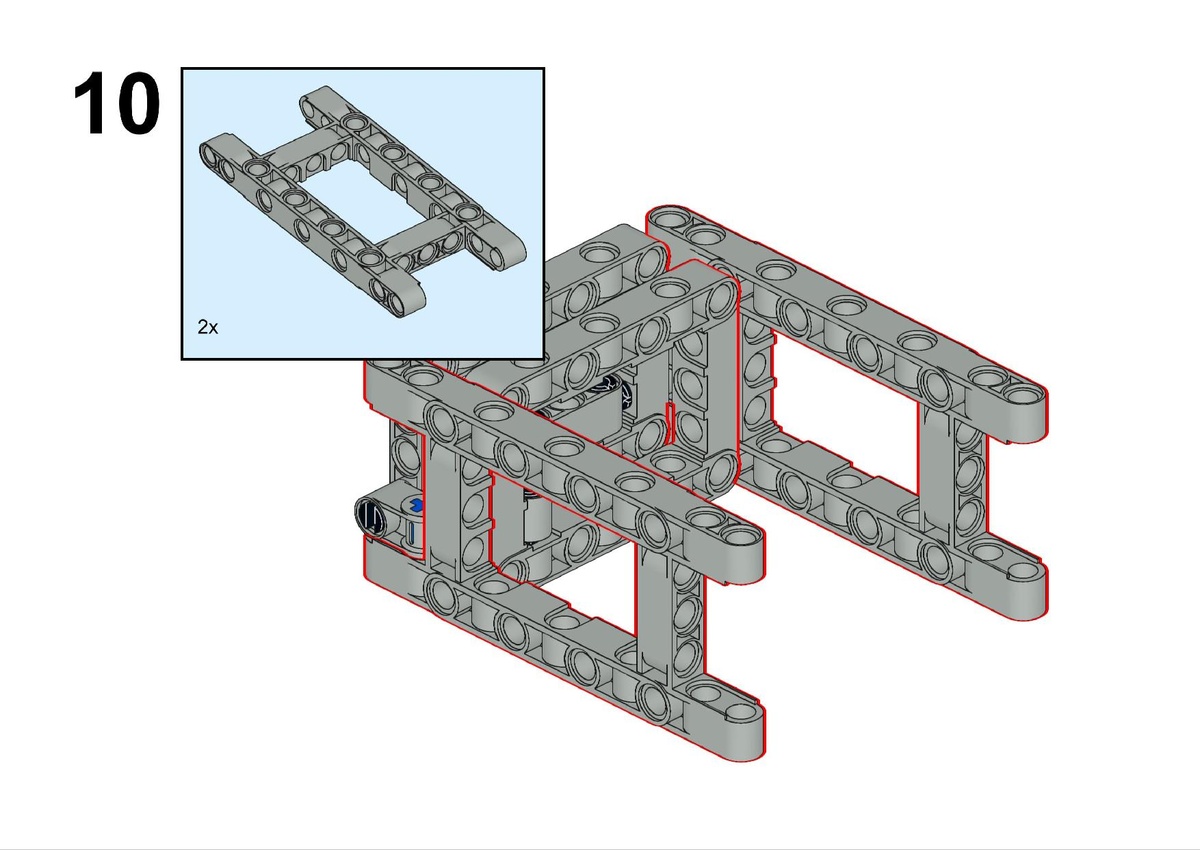 10

2x