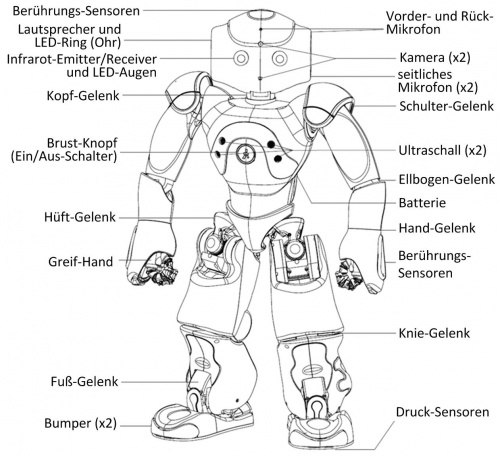 Berührungs-Sensoren
Lautsprecher und LED-Ring (Ohr)
Infrarot-Emitter/Receiver und LED-Augen
Kopf-Gelenk
Brust-Knopf (Ein/Aus-Schalter)
Hüft-Gelenk
Greif-Hand
Fuß-Gelenk
Bumper (x2)
Vorder- und Rück-Mikrofon
Kamera (x2)
seitliches Mikrofon (x2)
Schulter-Gelenk
Ultraschall (x2)
Ellbogen-Gelenk
Batterie
Hand-Gelenk
Berührungs-Sensoren
Knie-Gelenk
Druck-Sensoren