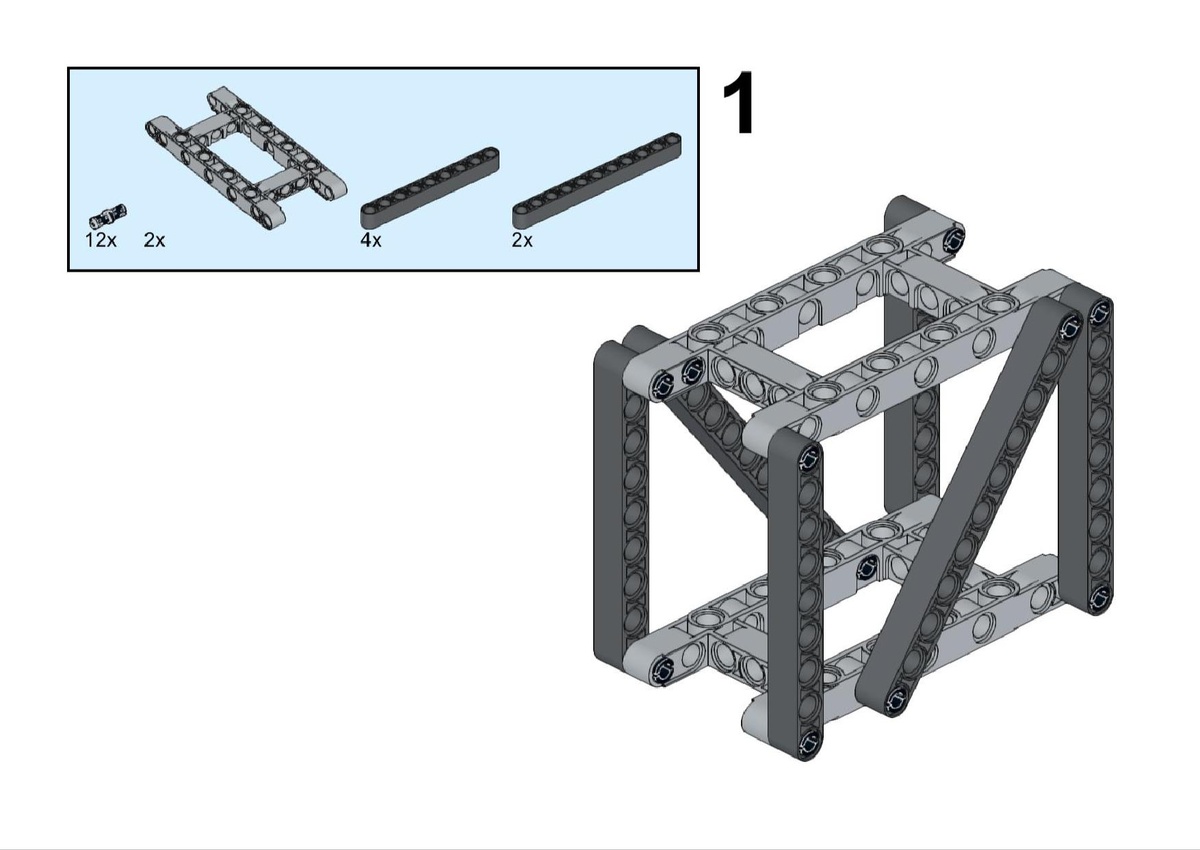 12x 2x 4x 2x

1