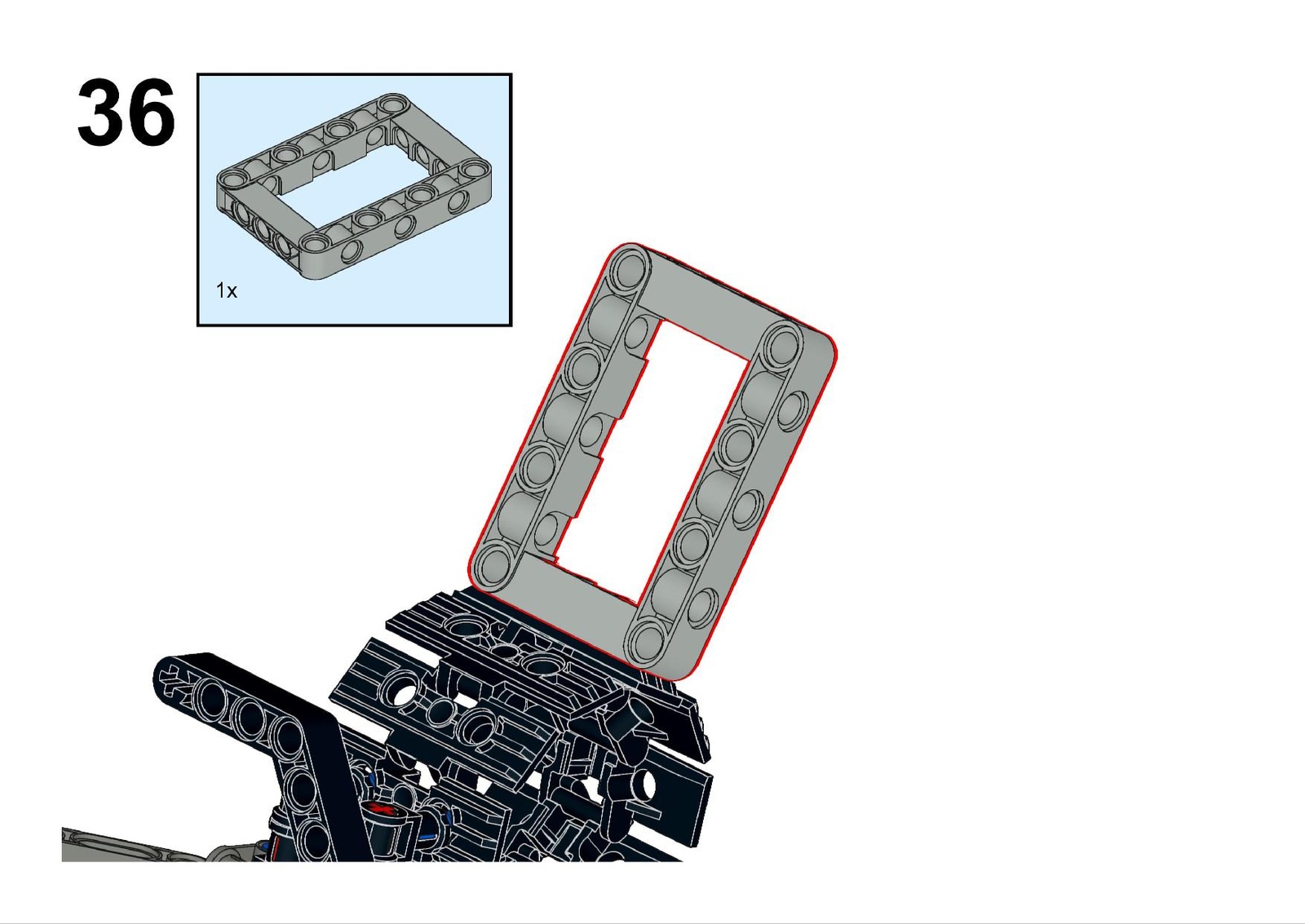 36

1x