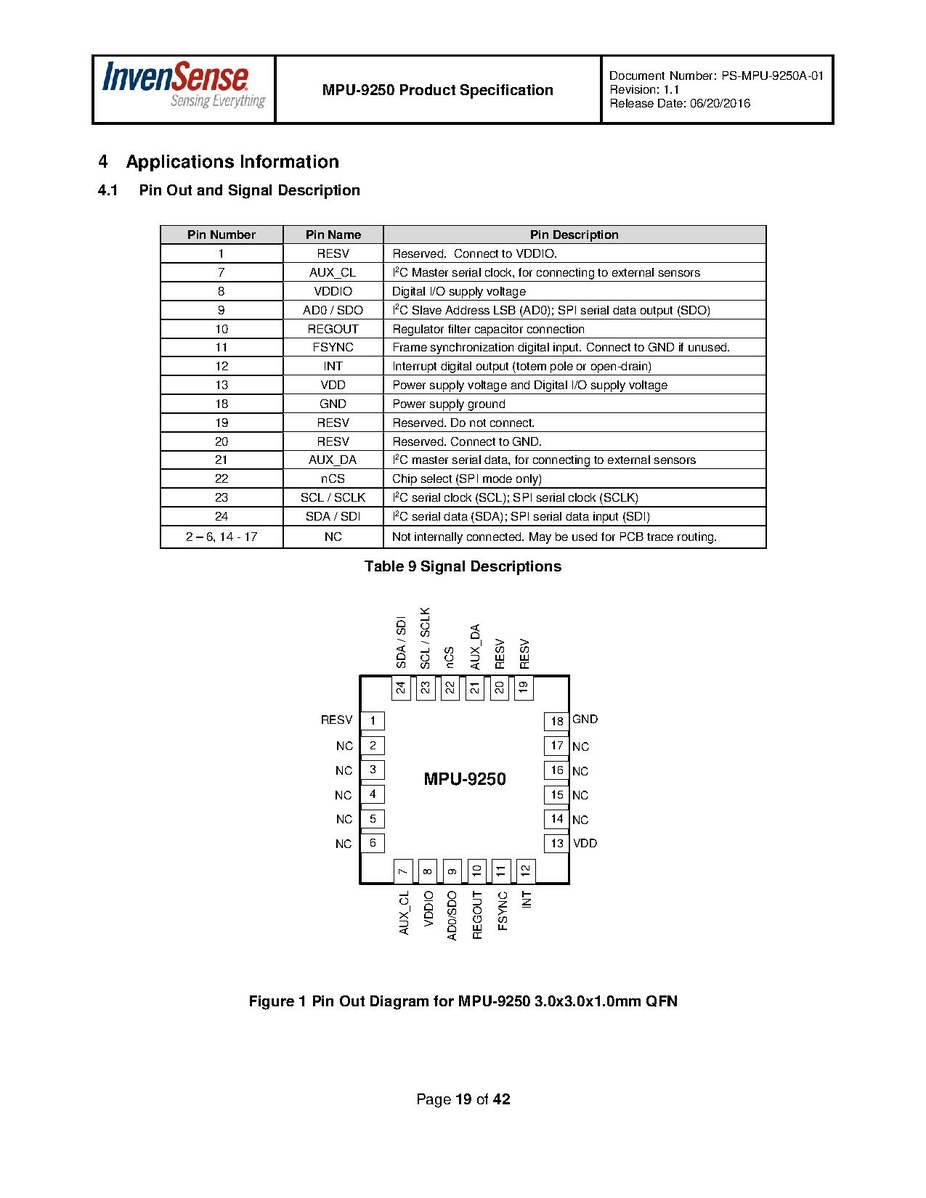 InvenSense
Sensing Everything

MPU-9250 Product Specification

Document Number: PS-MPU-9250A-01
Revision: 1.1
Release Date: 06/20/2016

4 Applications Information

4.1 Pin Out and Signal Description

| Pin Number | Pin Name | Pin Description |
|---|---|---|
| 1 | RESV | Reserved. Connect to VDDIO. |
| 7 | AUX_CL | $I^2C$ Master serial clock, for connecting to external sensors |
| 8 | VDDIO | Digital I/O supply voltage |
| 9 | AD0 / SDO | $I^2C$ Slave Address LSB (AD0); SPI serial data output (SDO) |
| 10 | REGOUT | Regulator filter capacitor connection |
| 11 | FSYNC | Frame synchronization digital input. Connect to GND if unused. |
| 12 | INT | Interrupt digital output (totem pole or open-drain) |
| 13 | VDD | Power supply voltage and Digital I/O supply voltage |
| 18 | GND | Power supply ground |
| 19 | RESV | Reserved. Do not connect. |
| 20 | RESV | Reserved. Connect to GND. |
| 21 | AUX_DA | $I^2C$ master serial data, for connecting to external sensors |
| 22 | nCS | Chip select (SPI mode only) |
| 23 | SCL / SCLK | $I^2C$ serial clock (SCL); SPI serial clock (SCLK) |
| 24 | SDA / SDI | $I^2C$ serial data (SDA); SPI serial data input (SDI) |
| 2 – 6, 14 - 17 | NC | Not internally connected. May be used for PCB trace routing. |

Table 9 Signal Descriptions

SDA / SDI
SCL / SCLK
nCS
AUX_DA
RESV
RESV
24
23
22
21
20
19
RESV 1
NC 2
NC 3
NC 4
NC 5
NC 6
MPU-9250
18 GND
17 NC
16 NC
15 NC
14 NC
13 VDD
7
8
9
10
11
12
AUX_CL
VDDIO
AD0/SDO
REGOUT
FSYNC
INT

Figure 1 Pin Out Diagram for MPU-9250 3.0x3.0x1.0mm QFN

Page 19 of 42