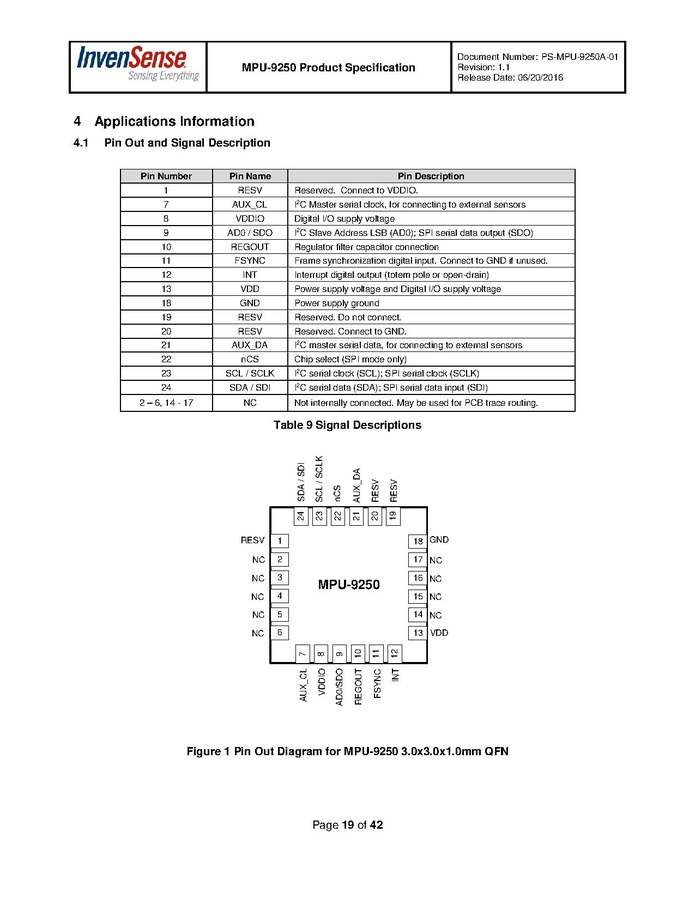 InvenSense
Sensing Everything

MPU-9250 Product Specification

Document Number: PS-MPU-9250A-01
Revision: 1.1
Release Date: 06/20/2016

4 Applications Information

4.1 Pin Out and Signal Description

| Pin Number | Pin Name | Pin Description |
|---|---|---|
| 1 | RESV | Reserved. Connect to VDDIO. |
| 7 | AUX_CL | $I^2C$ Master serial clock, for connecting to external sensors |
| 8 | VDDIO | Digital I/O supply voltage |
| 9 | AD0 / SDO | $I^2C$ Slave Address LSB (AD0); SPI serial data output (SDO) |
| 10 | REGOUT | Regulator filter capacitor connection |
| 11 | FSYNC | Frame synchronization digital input. Connect to GND if unused. |
| 12 | INT | Interrupt digital output (totem pole or open-drain) |
| 13 | VDD | Power supply voltage and Digital I/O supply voltage |
| 18 | GND | Power supply ground |
| 19 | RESV | Reserved. Do not connect. |
| 20 | RESV | Reserved. Connect to GND. |
| 21 | AUX_DA | $I^2C$ master serial data, for connecting to external sensors |
| 22 | nCS | Chip select (SPI mode only) |
| 23 | SCL / SCLK | $I^2C$ serial clock (SCL); SPI serial clock (SCLK) |
| 24 | SDA / SDI | $I^2C$ serial data (SDA); SPI serial data input (SDI) |
| 2 – 6, 14 - 17 | NC | Not internally connected. May be used for PCB trace routing. |

Table 9 Signal Descriptions

SDA / SDI SCL / SCLK nCS AUX_DA RESV RESV
24 23 22 21 20 19
RESV 1
NC 2
NC 3
NC 4
NC 5
NC 6
MPU-9250
18 GND
17 NC
16 NC
15 NC
14 NC
13 VDD
7 8 9 10 11 12
AUX_CL VDDIO AD0/SDO REGOUT FSYNC INT

Figure 1 Pin Out Diagram for MPU-9250 3.0x3.0x1.0mm QFN

Page 19 of 42