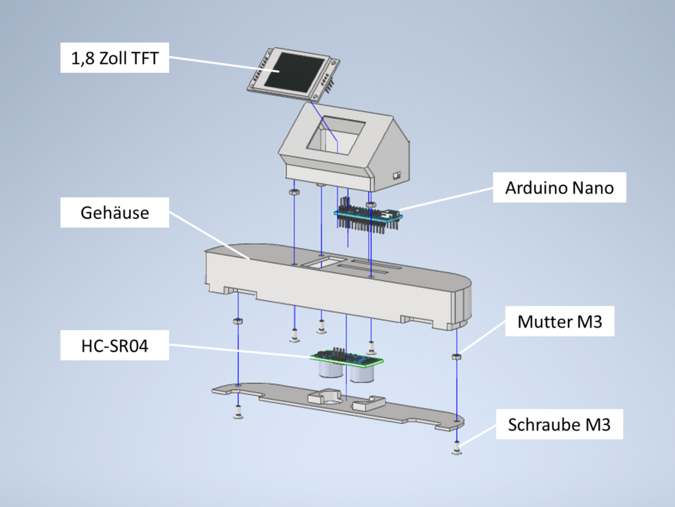 1,8 Zoll TFT

Arduino Nano

Gehäuse

Mutter M3

HC-SR04

Schraube M3