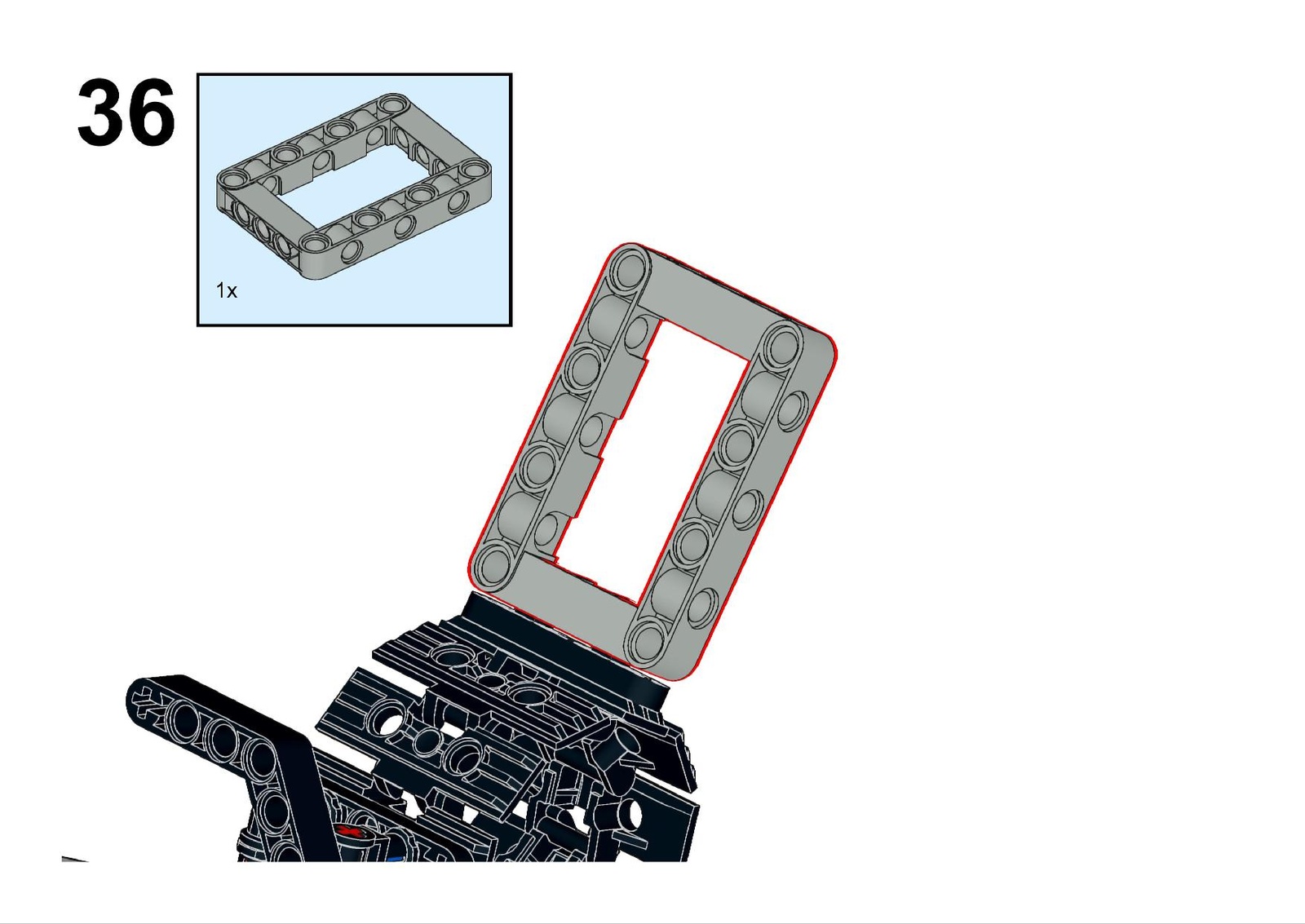 36

1x