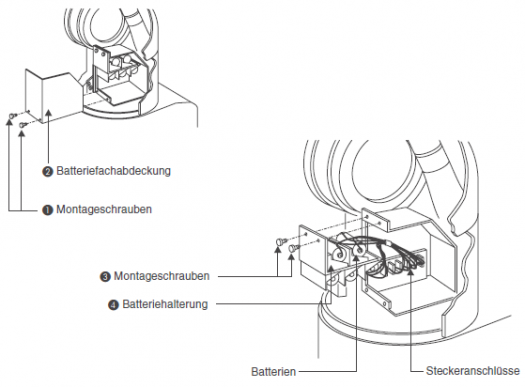 ❷ Batteriefachabdeckung

❶ Montageschrauben

❸ Montageschrauben

❹ Batteriehalterung

Batterien

Steckeranschlüsse