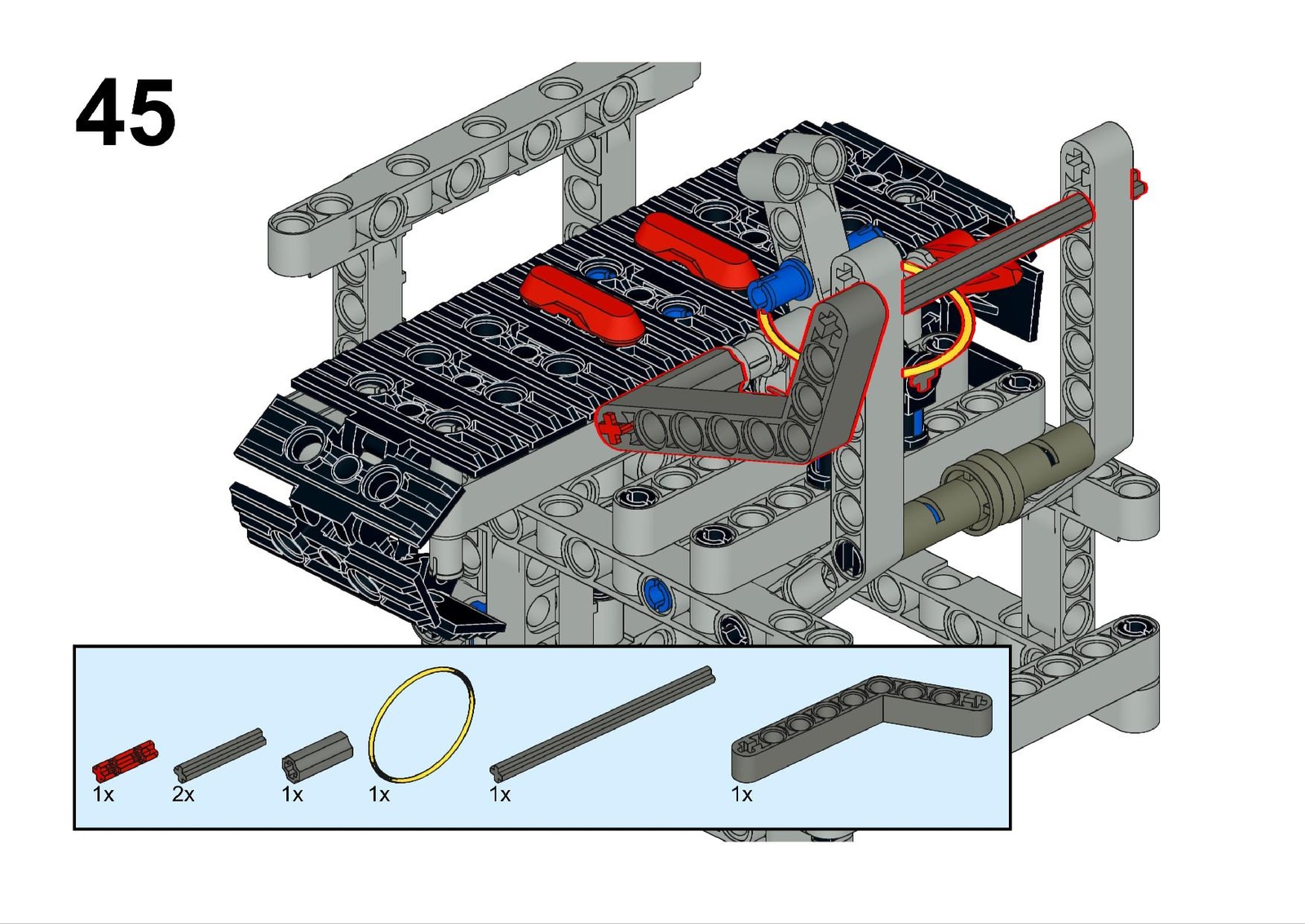 45

1x 2x 1x 1x 1x 1x