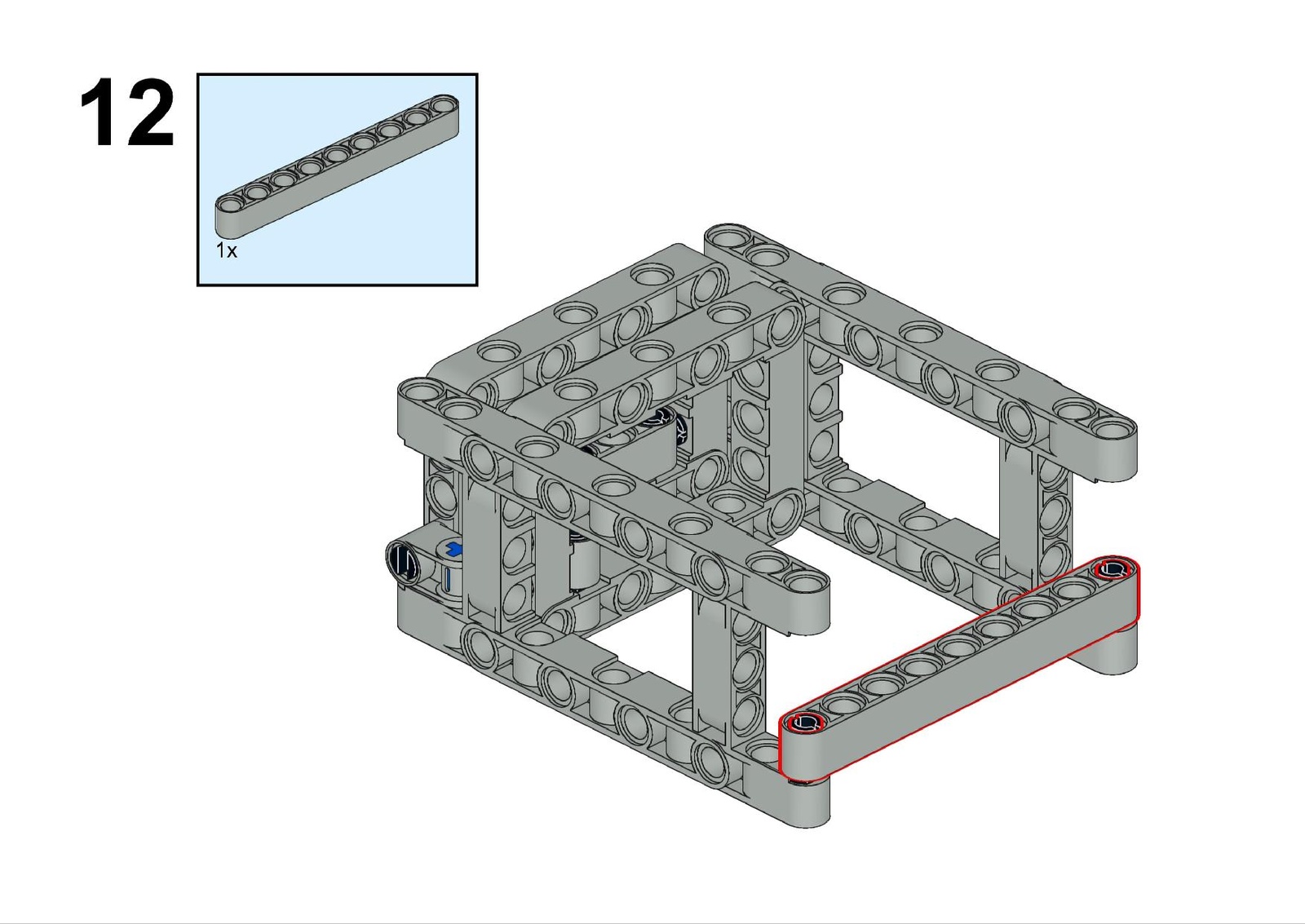 12

1x