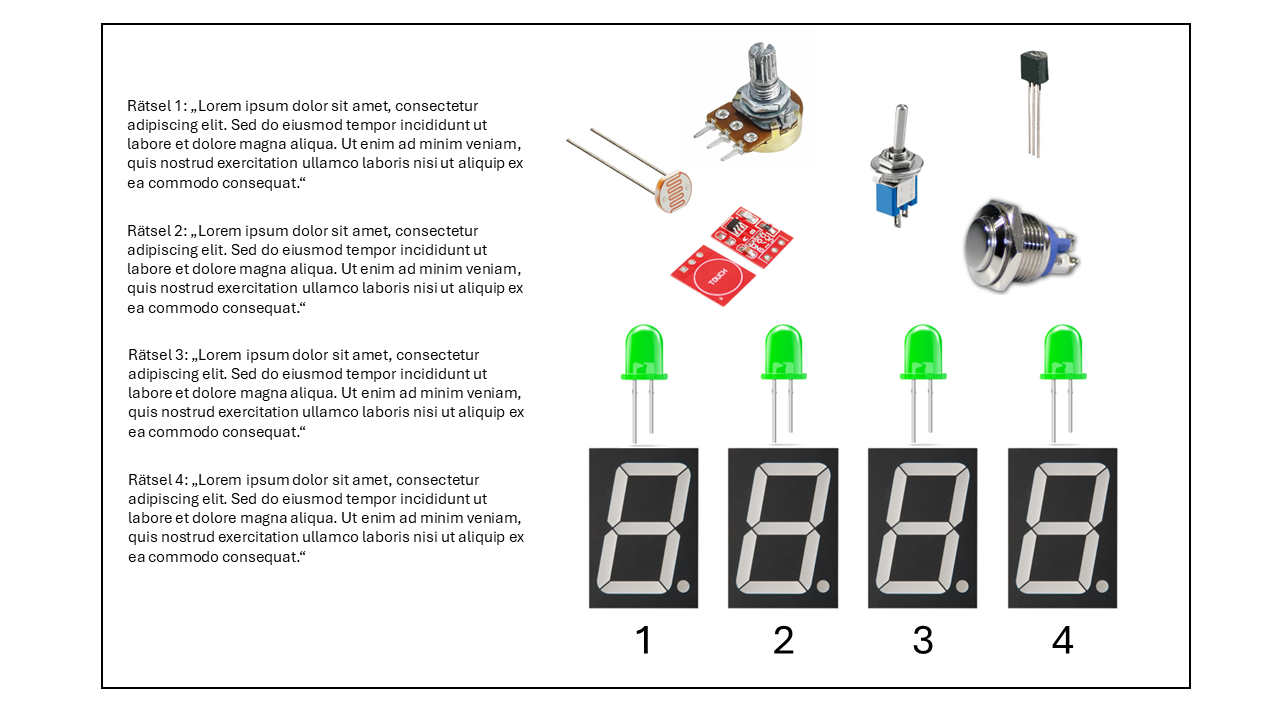 Rätsel 1: „Lorem ipsum dolor sit amet, consectetur adipiscing elit. Sed do eiusmod tempor incididunt ut labore et dolore magna aliqua. Ut enim ad minim veniam, quis nostrud exercitation ullamco laboris nisi ut aliquip ex ea commodo consequat.“

Rätsel 2: „Lorem ipsum dolor sit amet, consectetur adipiscing elit. Sed do eiusmod tempor incididunt ut labore et dolore magna aliqua. Ut enim ad minim veniam, quis nostrud exercitation ullamco laboris nisi ut aliquip ex ea commodo consequat.“

Rätsel 3: „Lorem ipsum dolor sit amet, consectetur adipiscing elit. Sed do eiusmod tempor incididunt ut labore et dolore magna aliqua. Ut enim ad minim veniam, quis nostrud exercitation ullamco laboris nisi ut aliquip ex ea commodo consequat.“

Rätsel 4: „Lorem ipsum dolor sit amet, consectetur adipiscing elit. Sed do eiusmod tempor incididunt ut labore et dolore magna aliqua. Ut enim ad minim veniam, quis nostrud exercitation ullamco laboris nisi ut aliquip ex ea commodo consequat.“

TOUCH

1 2 3 4